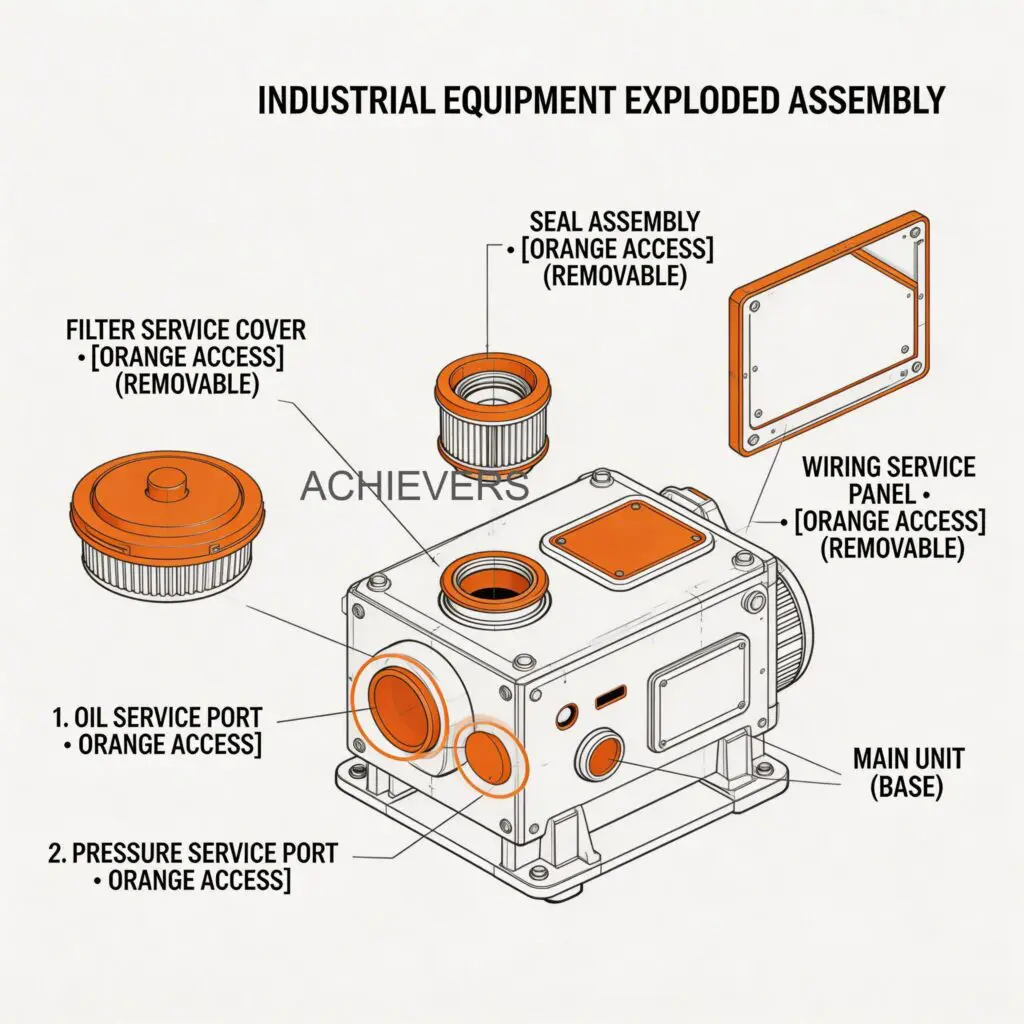 INDUSTRIAL EQUIPMENT EXPLODED ASSEMBLY

SEAL ASSEMBLY
• [ORANGE ACCESS]
(REMOVABLE)

FILTER SERVICE COVER
• [ORANGE ACCESS]
(REMOVABLE)

ACHIEVERS

WIRING SERVICE
PANEL •
[ORANGE ACCESS]
(REMOVABLE)

1. OIL SERVICE PORT
• ORANGE ACCESS]

MAIN UNIT
(BASE)

2. PRESSURE SERVICE PORT
• ORANGE ACCESS]